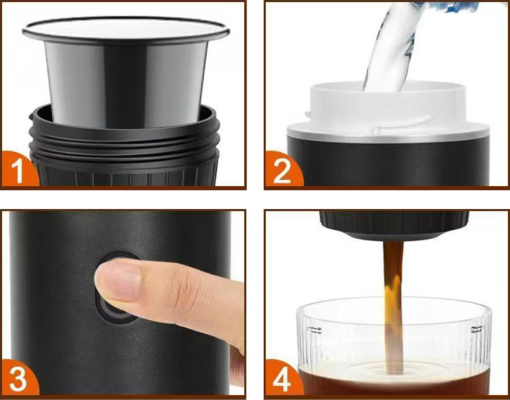 1

2

3

4